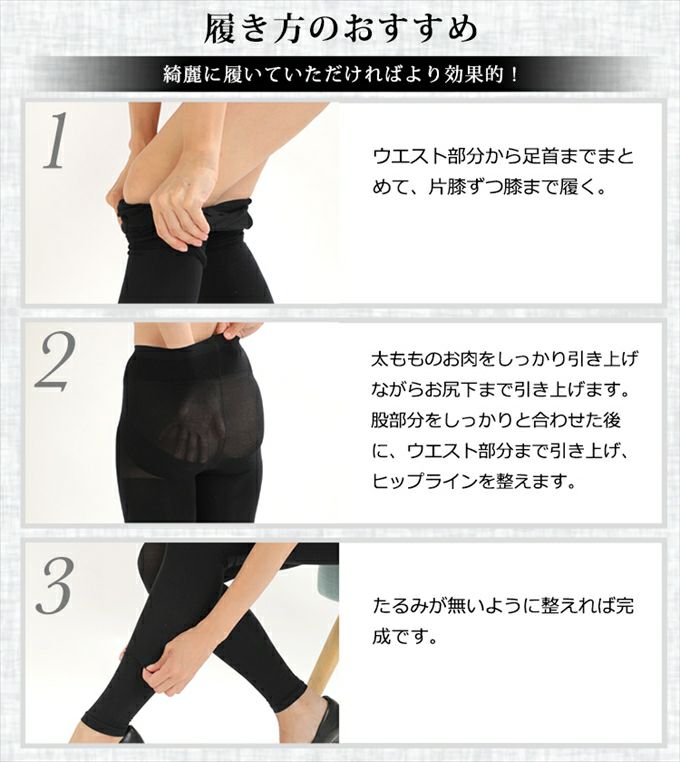 履き方のおすすめ

綺麗に履いていただければより効果的！

1

ウエスト部分から足首までまとめて、片膝ずつ膝まで履く。

2

太もものお肉をしっかり引き上げながらお尻下まで引き上げます。股部分をしっかりと合わせた後に、ウエスト部分まで引き上げ、ヒップラインを整えます。

3

たるみが無いように整えれば完成です。