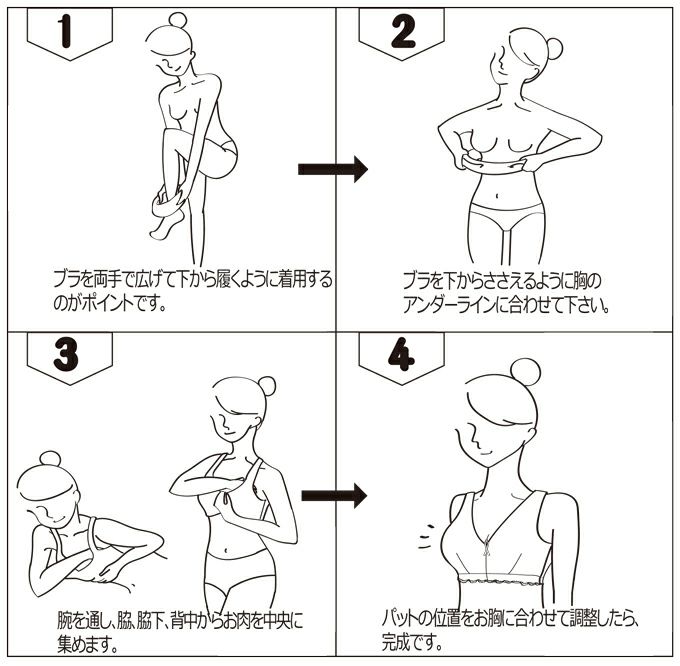 1

ブラを両手で広げて下から履くように着用するのがポイントです。

2

ブラを下からささえるように胸のアンダーラインに合わせて下さい。

3

腕を通し、脇、脇下、背中からお肉を中央に集めます。

4

パットの位置をお胸に合わせて調整したら、完成です。