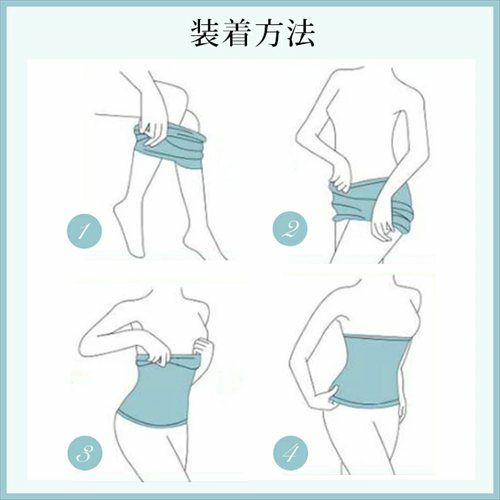 装着方法

1

2

3

4